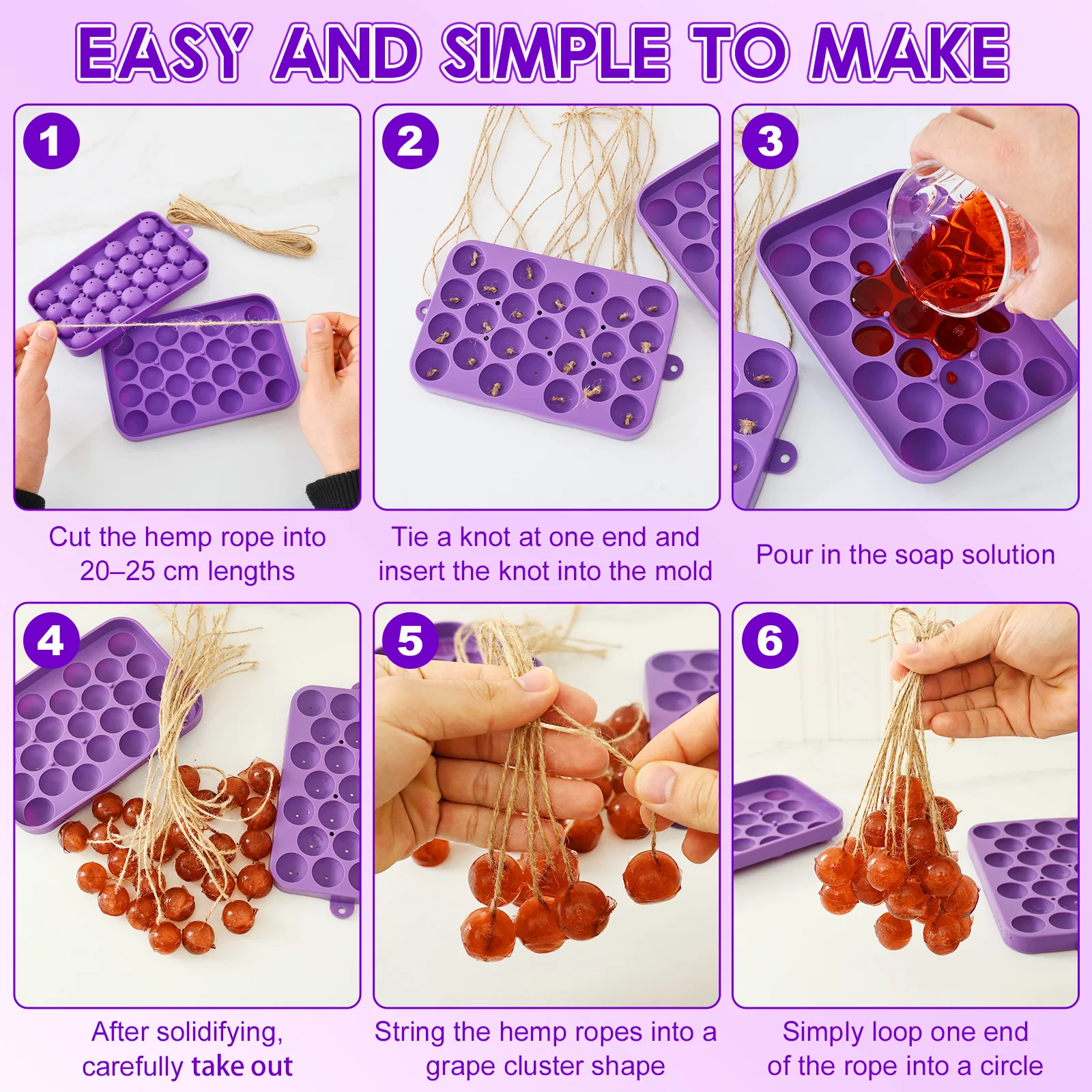 EASY AND SIMPLE TO MAKE

1

Cut the hemp rope into 20–25 cm lengths

2

Tie a knot at one end and insert the knot into the mold

3

Pour in the soap solution

4

After solidifying, carefully take out

5

String the hemp ropes into a grape cluster shape

6

Simply loop one end of the rope into a circle